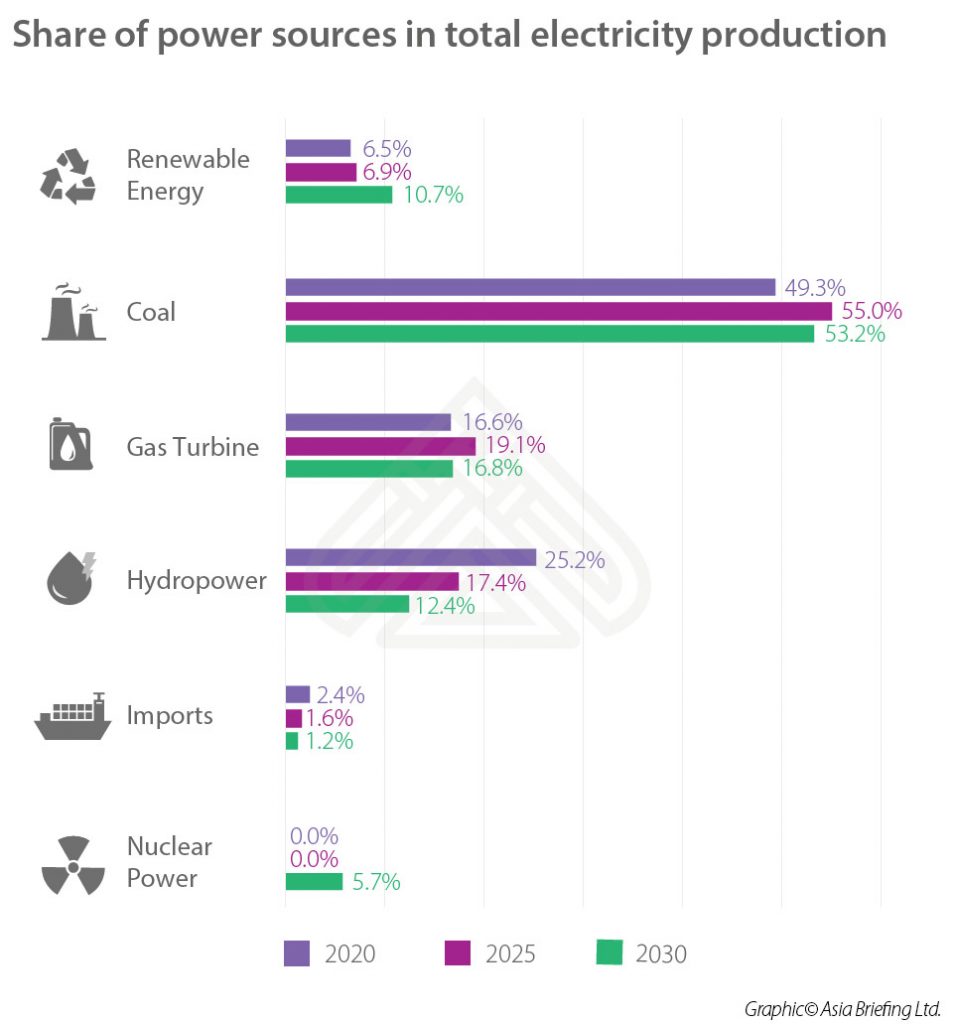 Share of power sources in total electricity production

Renewable Energy
6.5%
6.9%
10.7%

Coal
49.3%
55.0%
53.2%

Gas Turbine
16.6%
19.1%
16.8%

Hydropower
25.2%
17.4%
12.4%

Imports
2.4%
1.6%
1.2%

Nuclear Power
0.0%
0.0%
5.7%

2020
2025
2030

Graphic© Asia Briefing Ltd.