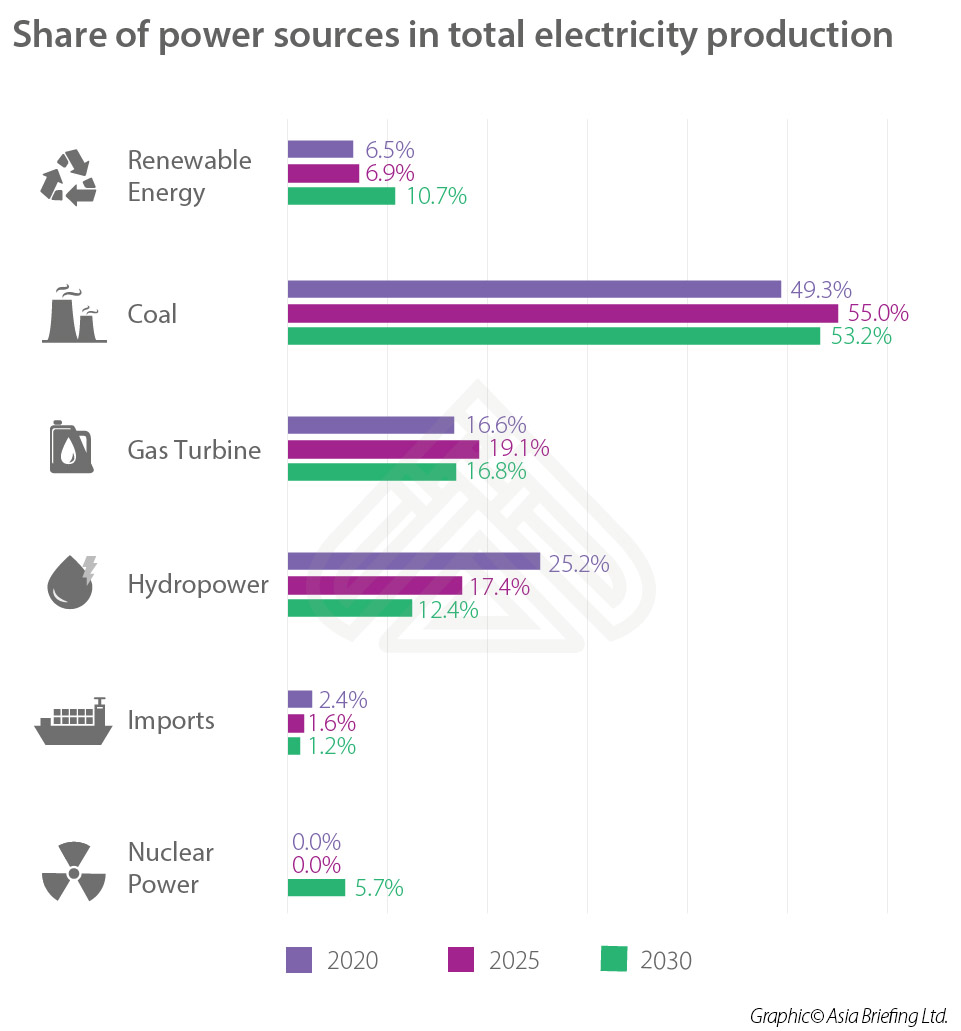 Share of power sources in total electricity production

Renewable Energy
6.5%
6.9%
10.7%

Coal
49.3%
55.0%
53.2%

Gas Turbine
16.6%
19.1%
16.8%

Hydropower
25.2%
17.4%
12.4%

Imports
2.4%
1.6%
1.2%

Nuclear Power
0.0%
0.0%
5.7%

2020
2025
2030

Graphic© Asia Briefing Ltd.