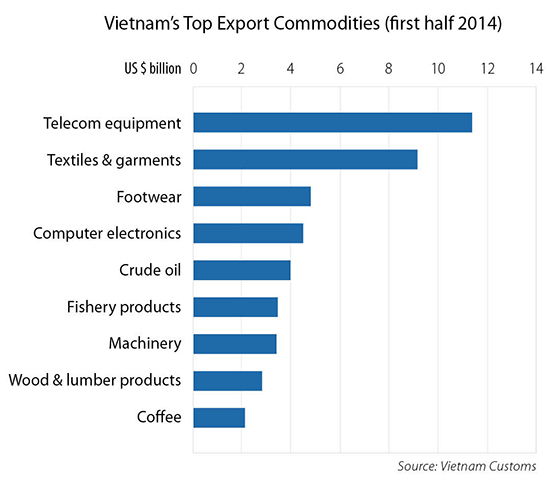 Vietnam's Top Export Commodities (first half 2014)

US $ billion 0 2 4 6 8 10 12 14

Telecom equipment
Textiles & garments
Footwear
Computer electronics
Crude oil
Fishery products
Machinery
Wood & lumber products
Coffee

Source: Vietnam Customs