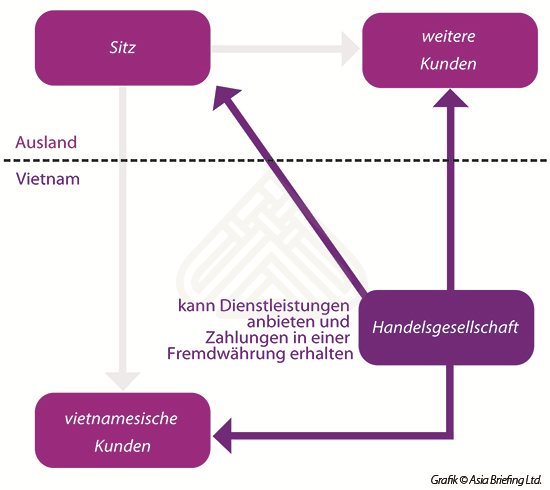 Sitz

weitere Kunden

Ausland

Vietnam

kann Dienstleistungen anbieten und Zahlungen in einer Fremdwährung erhalten

Handelsgesellschaft

vietnamesische Kunden

Grafik © Asia Briefing Ltd.