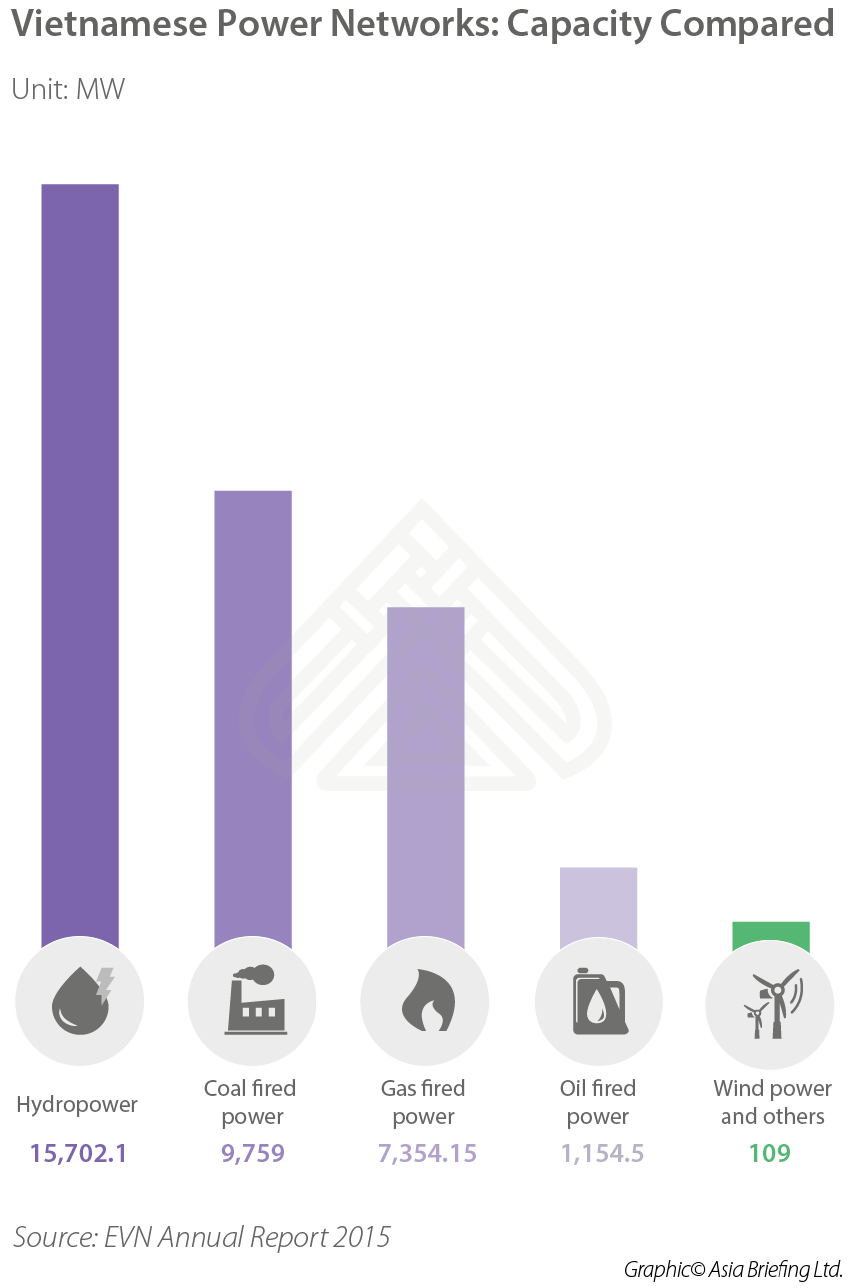 Vietnamese Power Networks: Capacity Compared

Unit: MW

Hydropower
15,702.1

Coal fired power
9,759

Gas fired power
7,354.15

Oil fired power
1,154.5

Wind power and others
109

Source: EVN Annual Report 2015

Graphic© Asia Briefing Ltd.