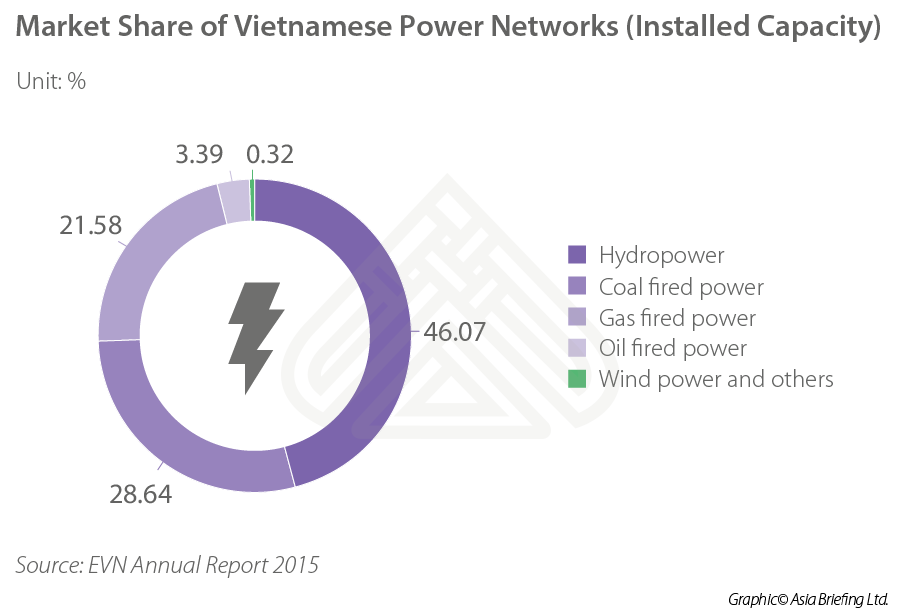 Market Share of Vietnamese Power Networks (Installed Capacity)

Unit: %

3.39
0.32
21.58
46.07
28.64

Hydropower
Coal fired power
Gas fired power
Oil fired power
Wind power and others

Source: EVN Annual Report 2015

Graphic© Asia Briefing Ltd.